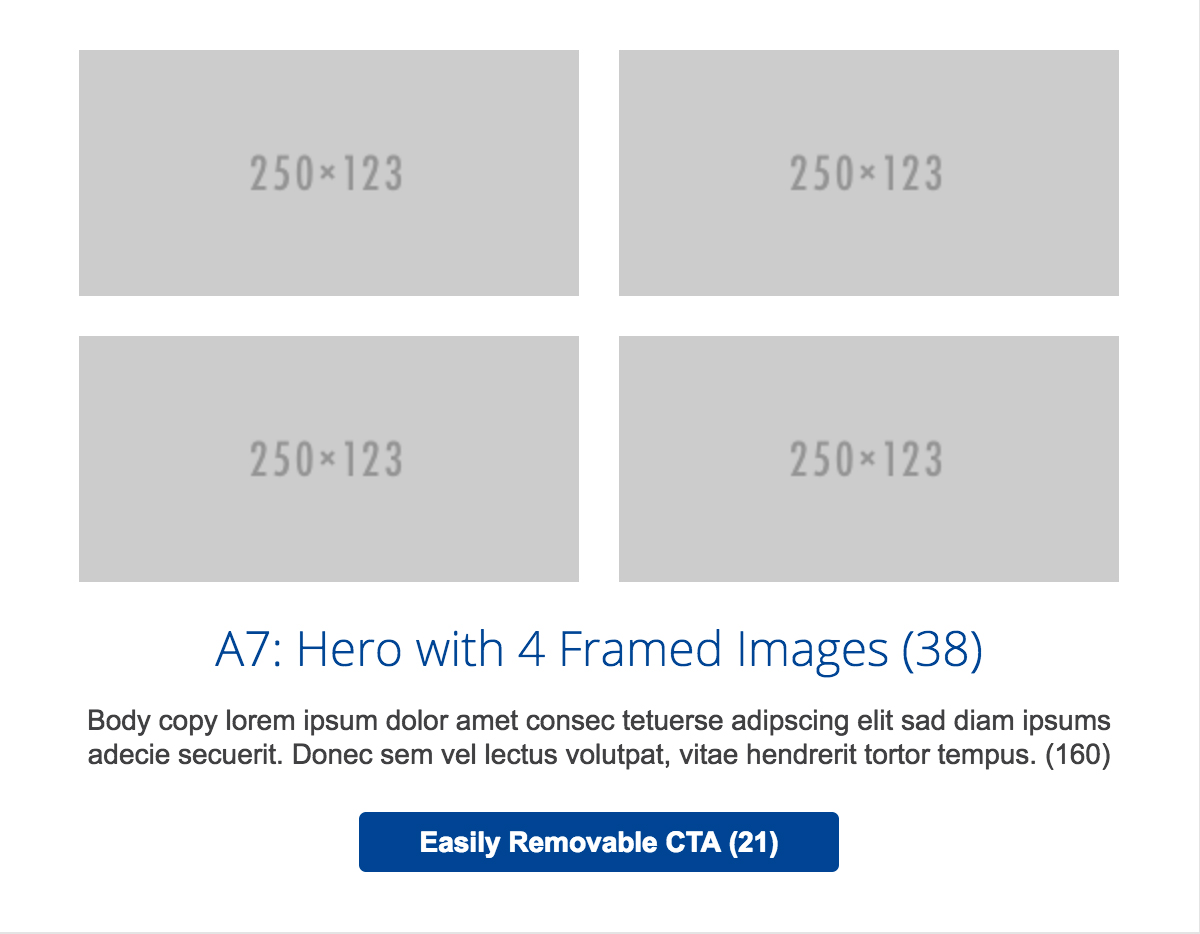 250×123

250×123

250×123

250×123

A7: Hero with 4 Framed Images (38)

Body copy lorem ipsum dolor amet consec tetuerse adipscing elit sad diam ipsums adecie secuerit. Donec sem vel lectus volutpat, vitae hendrerit tortor tempus. (160)

Easily Removable CTA (21)