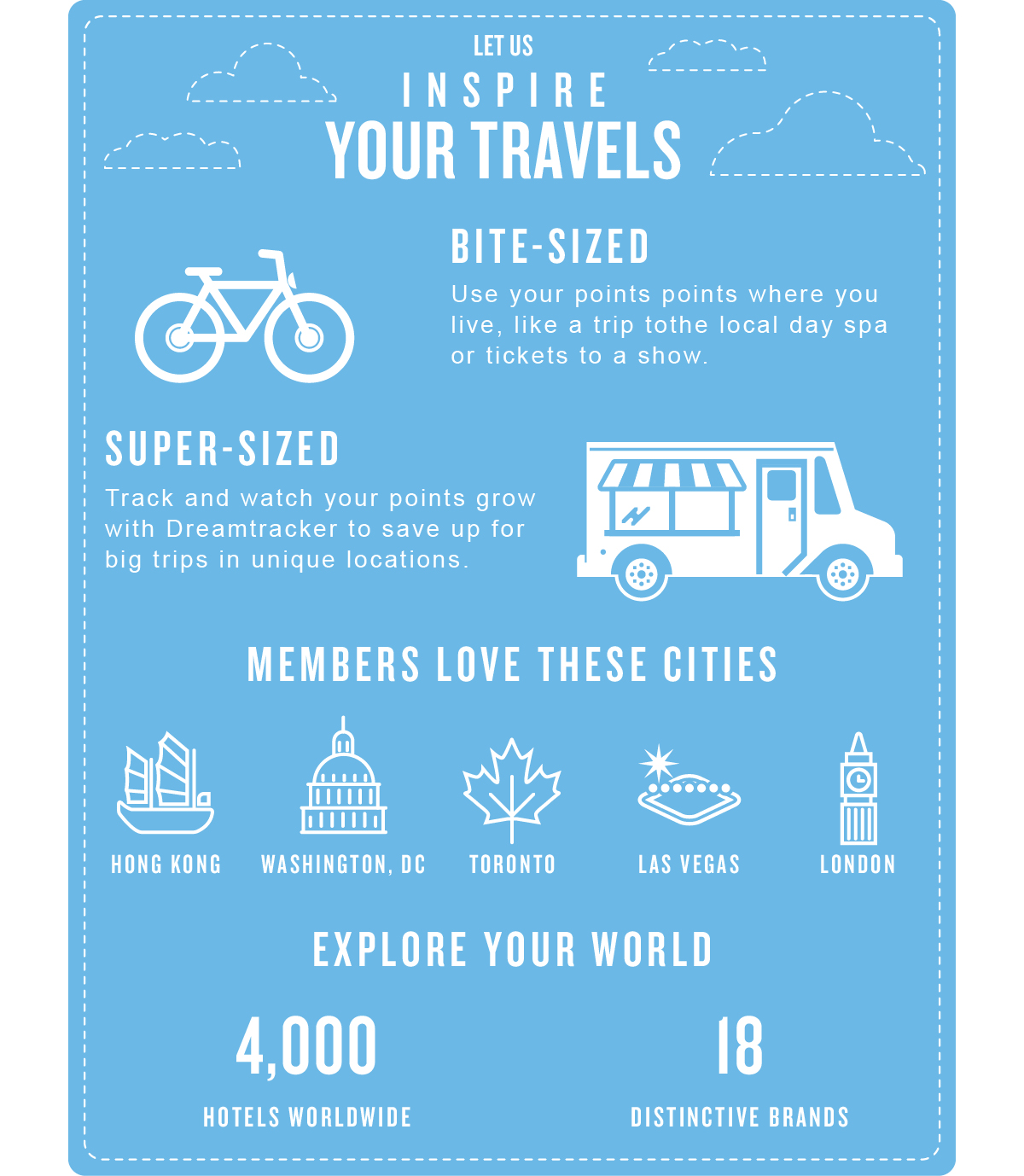 LET US
INSPIRE
YOUR TRAVELS

BITE-SIZED

Use your points points where you live, like a trip tothe local day spa or tickets to a show.

SUPER-SIZED

Track and watch your points grow with Dreamtracker to save up for big trips in unique locations.

MEMBERS LOVE THESE CITIES

HONG KONG

WASHINGTON, DC

TORONTO

LAS VEGAS

LONDON

EXPLORE YOUR WORLD

4,000

HOTELS WORLDWIDE

18

DISTINCTIVE BRANDS