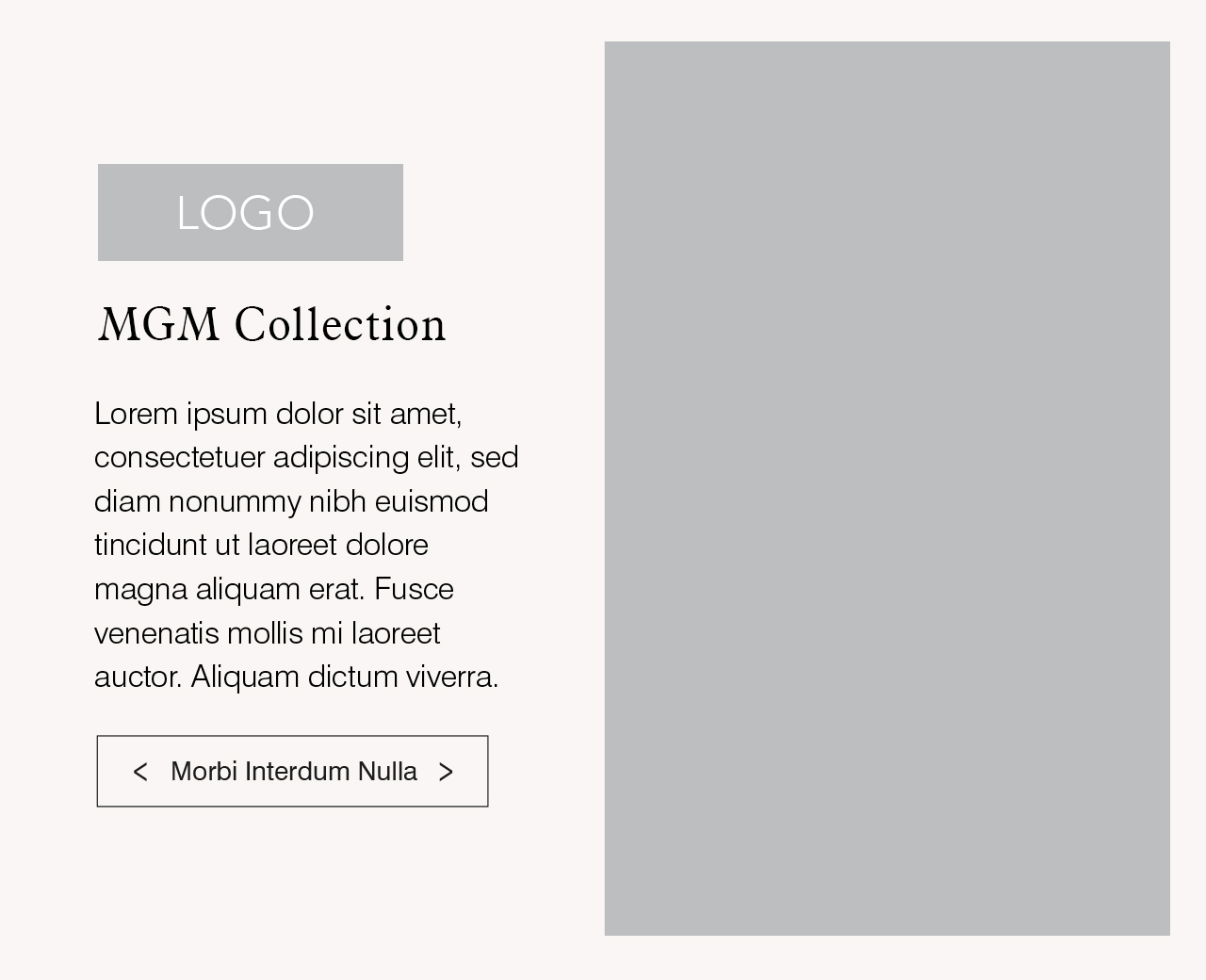 LOGO

MGM Collection

Lorem ipsum dolor sit amet, consectetuer adipiscing elit, sed diam nonummy nibh euismod tincidunt ut laoreet dolore magna aliquam erat. Fusce venenatis mollis mi laoreet auctor. Aliquam dictum viverra.

< Morbi Interdum Nulla >