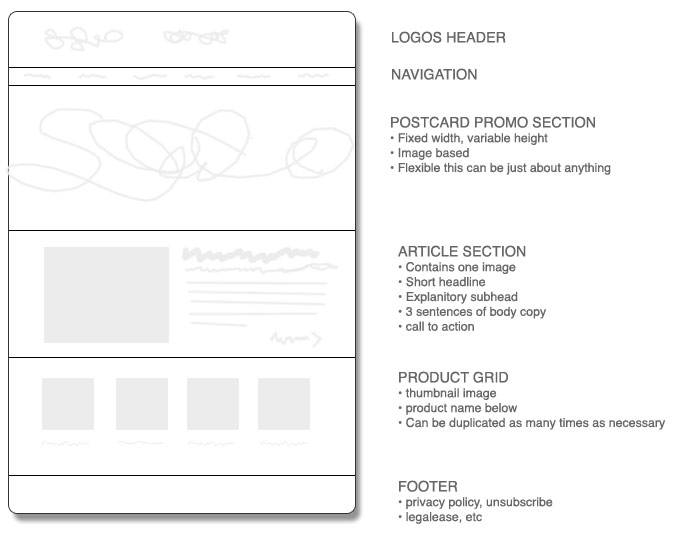 LOGOS HEADER

NAVIGATION

POSTCARD PROMO SECTION
• Fixed width, variable height
• Image based
• Flexible this can be just about anything

ARTICLE SECTION
• Contains one image
• Short headline
• Explanitory subhead
• 3 sentences of body copy
• call to action

PRODUCT GRID
• thumbnail image
• product name below
• Can be duplicated as many times as necessary

FOOTER
• privacy policy, unsubscribe
• legalease, etc