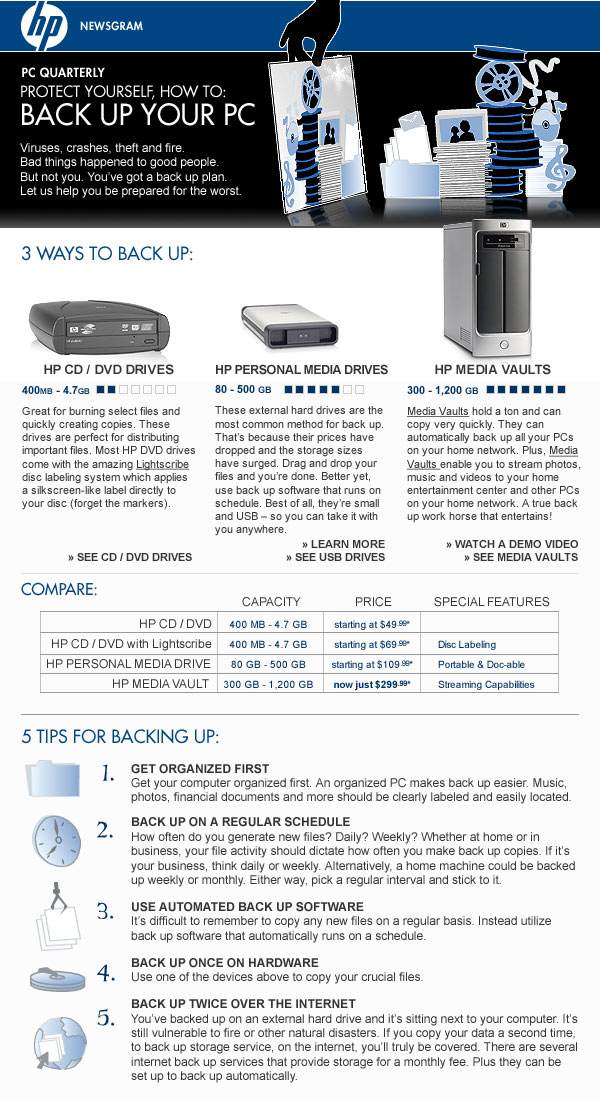 hp NEWSGRAM

PC QUARTERLY
PROTECT YOURSELF, HOW TO:
BACK UP YOUR PC

Viruses, crashes, theft and fire.
Bad things happened to good people.
But not you. You've got a back up plan.
Let us help you be prepared for the worst.

3 WAYS TO BACK UP:

HP CD / DVD DRIVES
400MB - 4.7GB

Great for burning select files and quickly creating copies. These drives are perfect for distributing important files. Most HP DVD drives come with the amazing Lightscribe disc labeling system which applies a silkscreen-like label directly to your disc (forget the markers).

» SEE CD / DVD DRIVES

HP PERSONAL MEDIA DRIVES
80 - 500 GB

These external hard drives are the most common method for back up. That's because their prices have dropped and the storage sizes have surged. Drag and drop your files and you're done. Better yet, use back up software that runs on schedule. Best of all, they're small and USB – so you can take it with you anywhere.

» LEARN MORE
» SEE USB DRIVES

HP MEDIA VAULTS
300 - 1,200 GB

Media Vaults hold a ton and can copy very quickly. They can automatically back up all your PCs on your home network. Plus, Media Vaults enable you to stream photos, music and videos to your home entertainment center and other PCs on your home network. A true back up work horse that entertains!

» WATCH A DEMO VIDEO
» SEE MEDIA VAULTS

COMPARE:

| | CAPACITY | PRICE | SPECIAL FEATURES |
|---|---|---|---|
| HP CD / DVD | 400 MB - 4.7 GB | starting at $49.99* | |
| HP CD / DVD with Lightscribe | 400 MB - 4.7 GB | starting at $69.99* | Disc Labeling |
| HP PERSONAL MEDIA DRIVE | 80 GB - 500 GB | starting at $109.99* | Portable & Doc-able |
| HP MEDIA VAULT | 300 GB - 1,200 GB | now just $299.99* | Streaming Capabilities |

5 TIPS FOR BACKING UP:

1. GET ORGANIZED FIRST
Get your computer organized first. An organized PC makes back up easier. Music, photos, financial documents and more should be clearly labeled and easily located.

2. BACK UP ON A REGULAR SCHEDULE
How often do you generate new files? Daily? Weekly? Whether at home or in business, your file activity should dictate how often you make back up copies. If it's your business, think daily or weekly. Alternatively, a home machine could be backed up weekly or monthly. Either way, pick a regular interval and stick to it.

3. USE AUTOMATED BACK UP SOFTWARE
It's difficult to remember to copy any new files on a regular basis. Instead utilize back up software that automatically runs on a schedule.

4. BACK UP ONCE ON HARDWARE
Use one of the devices above to copy your crucial files.

5. BACK UP TWICE OVER THE INTERNET
You've backed up on an external hard drive and it's sitting next to your computer. It's still vulnerable to fire or other natural disasters. If you copy your data a second time, to back up storage service, on the internet, you'll truly be covered. There are several internet back up services that provide storage for a monthly fee. Plus they can be set up to back up automatically.